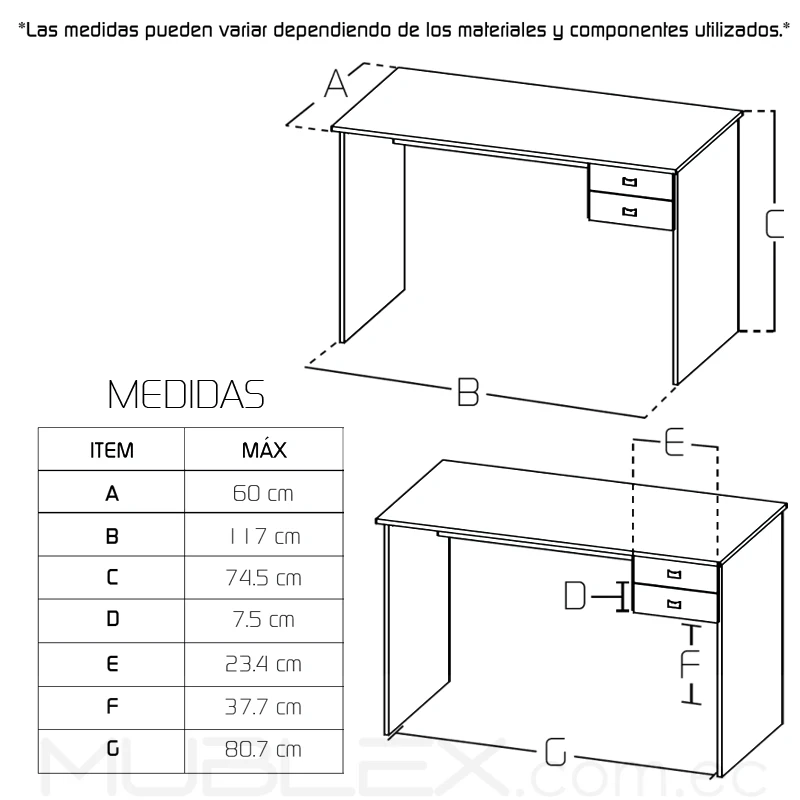 *Las medidas pueden variar dependiendo de los materiales y componentes utilizados.*

A

C

B

MEDIDAS

| ITEM | MÁX |
|---|---|
| A | 60 cm |
| B | 117 cm |
| C | 74.5 cm |
| D | 7.5 cm |
| E | 23.4 cm |
| F | 37.7 cm |
| G | 80.7 cm |

E

D

F

G

MUBLEX.com.ec